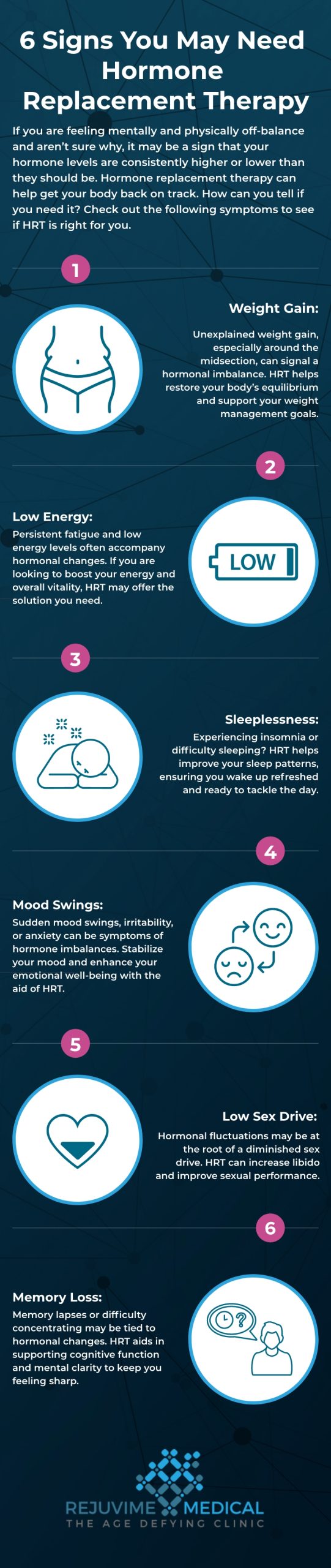 6 Signs You May Need Hormone Replacement Therapy

If you are feeling mentally and physically off-balance and aren't sure why, it may be a sign that your hormone levels are consistently higher or lower than they should be. Hormone replacement therapy can help get your body back on track. How can you tell if you need it? Check out the following symptoms to see if HRT is right for you.

1

Weight Gain:

Unexplained weight gain, especially around the midsection, can signal a hormonal imbalance. HRT helps restore your body's equilibrium and support your weight management goals.

2

Low Energy:

Persistent fatigue and low energy levels often accompany hormonal changes. If you are looking to boost your energy and overall vitality, HRT may offer the solution you need.

LOW

3

Sleeplessness:

Experiencing insomnia or difficulty sleeping? HRT helps improve your sleep patterns, ensuring you wake up refreshed and ready to tackle the day.

4

Mood Swings:

Sudden mood swings, irritability, or anxiety can be symptoms of hormone imbalances. Stabilize your mood and enhance your emotional well-being with the aid of HRT.

5

Low Sex Drive:

Hormonal fluctuations may be at the root of a diminished sex drive. HRT can increase libido and improve sexual performance.

6

Memory Loss:

Memory lapses or difficulty concentrating may be tied to hormonal changes. HRT aids in supporting cognitive function and mental clarity to keep you feeling sharp.

?

REJUVIME MEDICAL
THE AGE DEFYING CLINIC